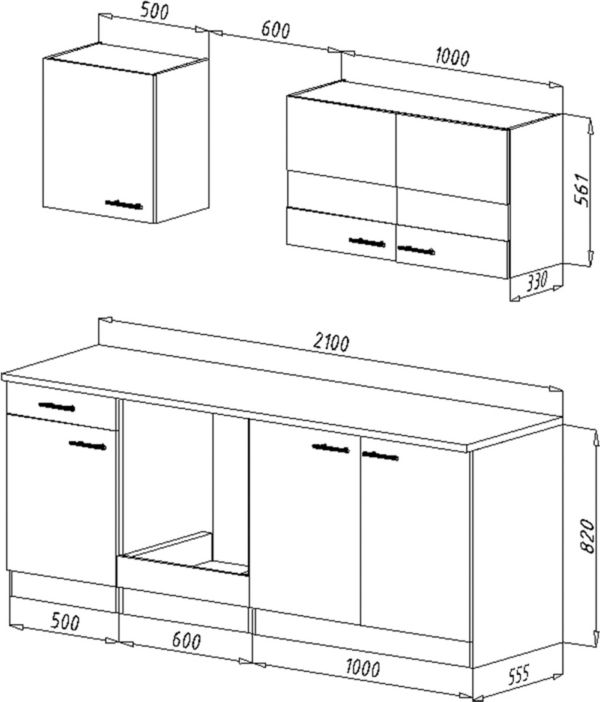 500
600
1000
561
330
2100
820
500
600
1000
555